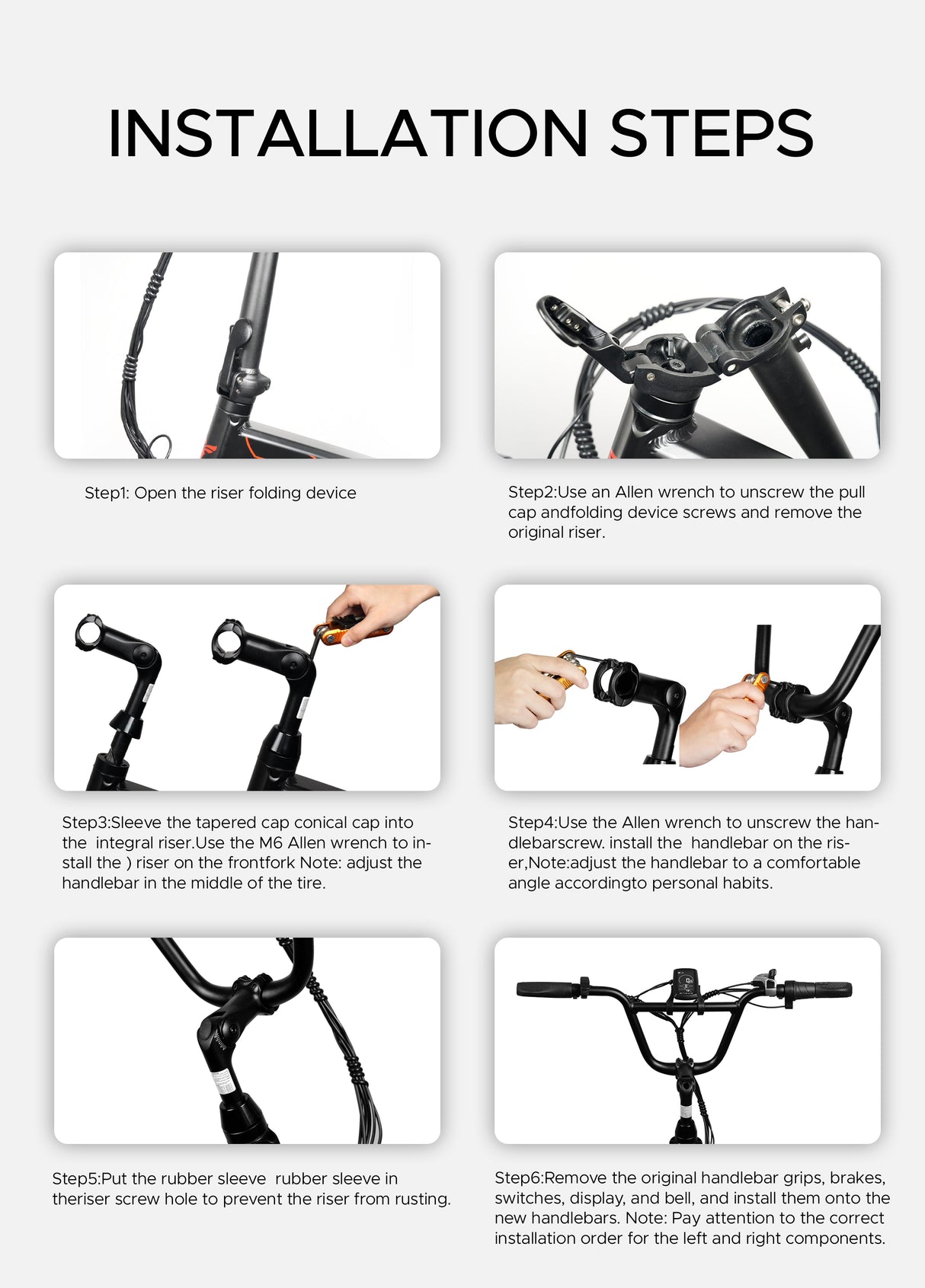 INSTALLATION STEPS

Step1: Open the riser folding device

Step2:Use an Allen wrench to unscrew the pull cap andfolding device screws and remove the original riser.

Step3:Sleeve the tapered cap conical cap into the integral riser.Use the M6 Allen wrench to install the ) riser on the frontfork Note: adjust the handlebar in the middle of the tire.

Step4:Use the Allen wrench to unscrew the handlebarscrew. install the handlebar on the riser,Note:adjust the handlebar to a comfortable angle accordingto personal habits.

Step5:Put the rubber sleeve rubber sleeve in theriser screw hole to prevent the riser from rusting.

Step6:Remove the original handlebar grips, brakes, switches, display, and bell, and install them onto the new handlebars. Note: Pay attention to the correct installation order for the left and right components.